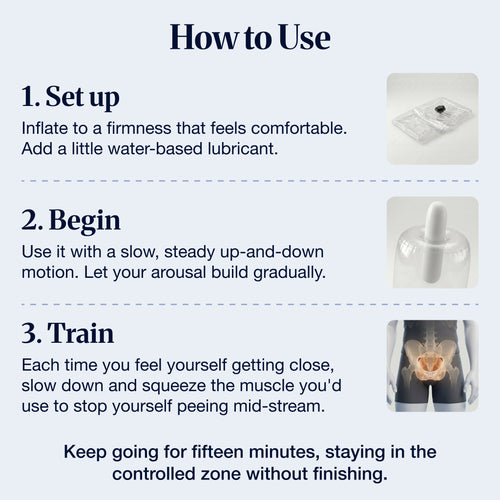 How to Use

1. Set up

Inflate to a firmness that feels comfortable. Add a little water-based lubricant.

2. Begin

Use it with a slow, steady up-and-down motion. Let your arousal build gradually.

3. Train

Each time you feel yourself getting close, slow down and squeeze the muscle you'd use to stop yourself peeing mid-stream.

Keep going for fifteen minutes, staying in the controlled zone without finishing.